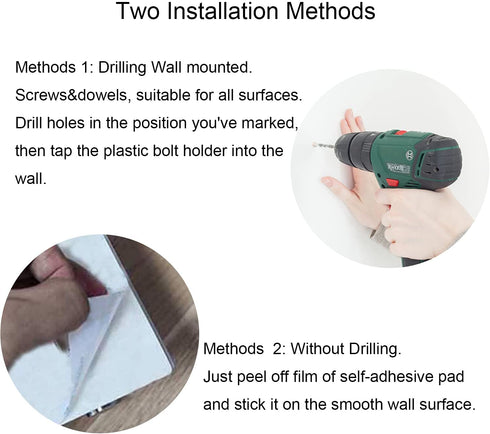 Two Installation Methods

Methods 1: Drilling Wall mounted. Screws&dowels, suitable for all surfaces. Drill holes in the position you've marked, then tap the plastic bolt holder into the wall.

Methods 2: Without Drilling. Just peel off film of self-adhesive pad and stick it on the smooth wall surface.