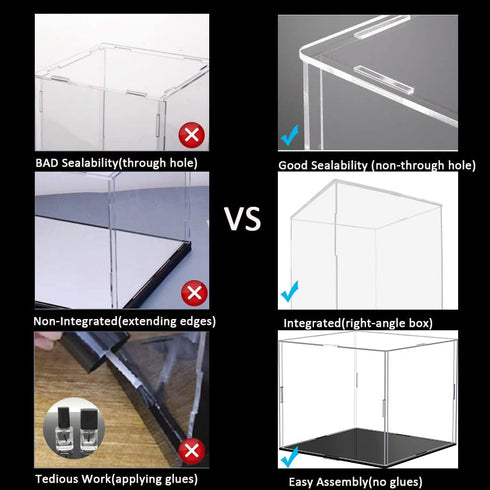 BAD Sealability(through hole)

Non-Integrated(extending edges)

Tedious Work(applying glues)

VS

Good Sealability (non-through hole)

Integrated(right-angle box)

Easy Assembly(no glues)