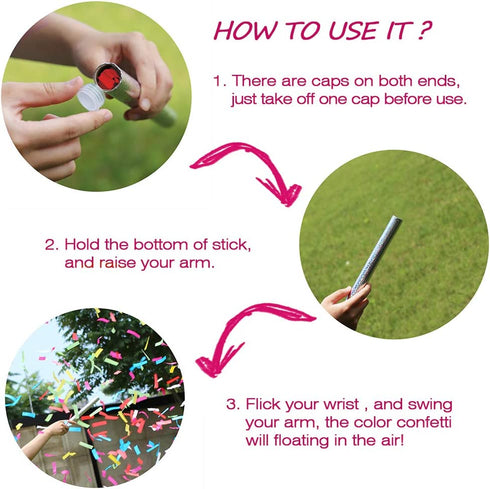 HOW TO USE IT ?

1. There are caps on both ends, just take off one cap before use.

2. Hold the bottom of stick, and raise your arm.

3. Flick your wrist , and swing your arm, the color confetti will floating in the air!