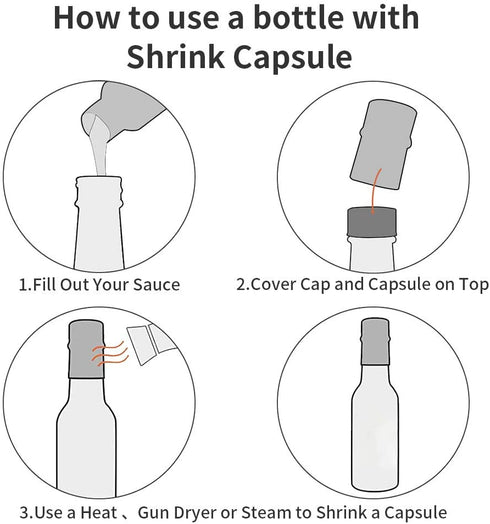 How to use a bottle with Shrink Capsule

1.Fill Out Your Sauce

2.Cover Cap and Capsule on Top

3.Use a Heat 、Gun Dryer or Steam to Shrink a Capsule