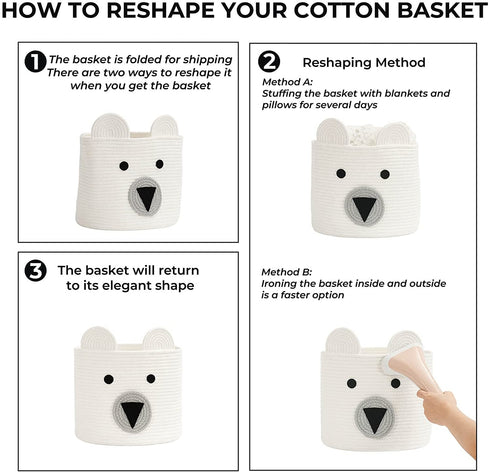 HOW TO RESHAPE YOUR COTTON BASKET

1 The basket is folded for shipping There are two ways to reshape it when you get the basket

3 The basket will return to its elegant shape

2 Reshaping Method

Method A:
Stuffing the basket with blankets and pillows for several days

Method B:
Ironing the basket inside and outside is a faster option