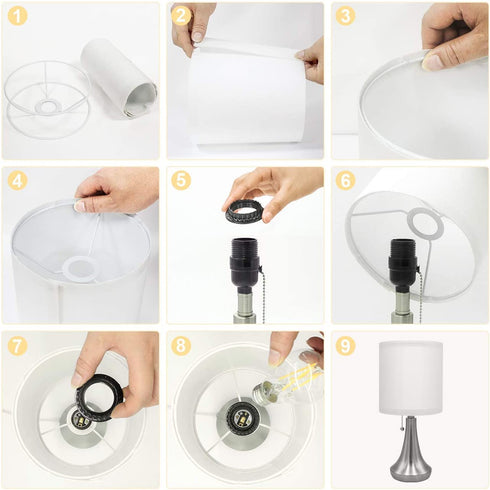 1
2
3
4
5
6
7
8
9