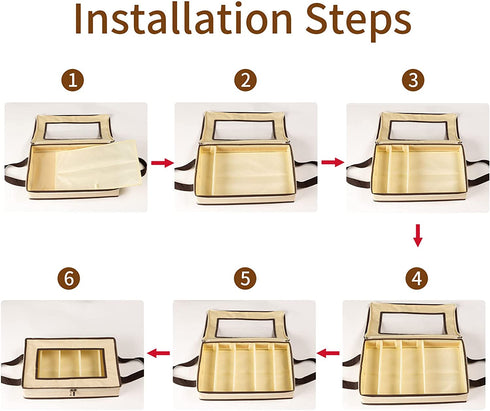 Installation Steps

1

2

3

4

5

6