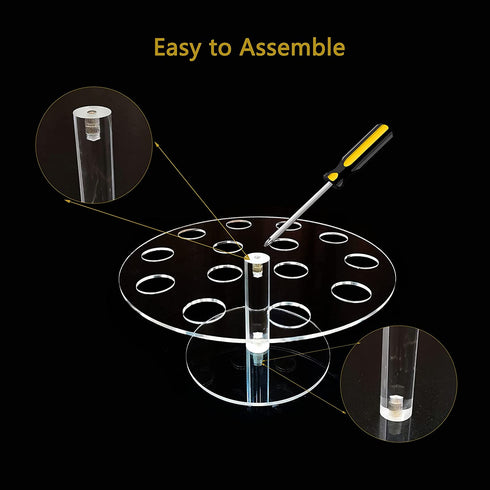 Easy to Assemble