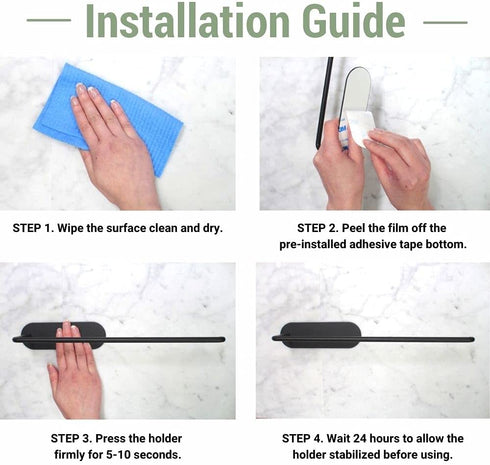 Installation Guide

STEP 1. Wipe the surface clean and dry.

STEP 2. Peel the film off the pre-installed adhesive tape bottom.

STEP 3. Press the holder firmly for 5-10 seconds.

STEP 4. Wait 24 hours to allow the holder stabilized before using.