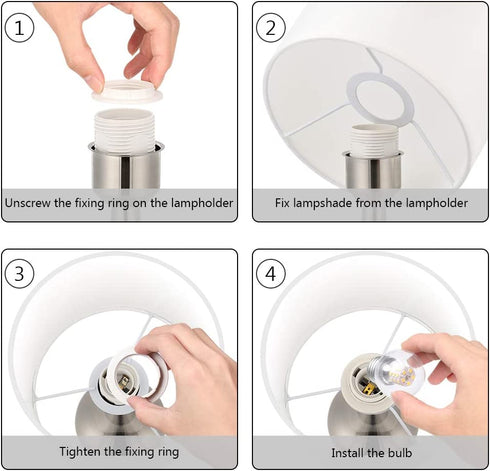 1
Unscrew the fixing ring on the lampholder

2
Fix lampshade from the lampholder

3
Tighten the fixing ring

4
Install the bulb