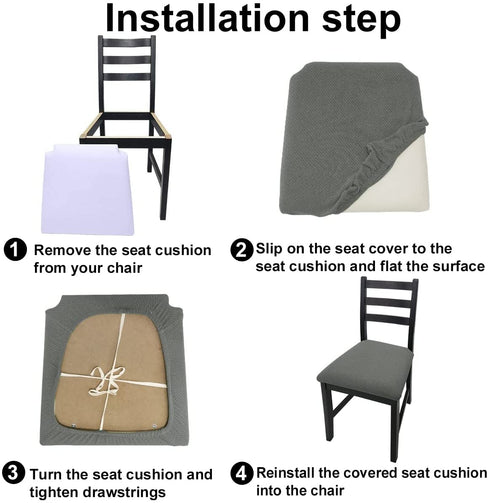 Installation step

1 Remove the seat cushion from your chair

2 Slip on the seat cover to the seat cushion and flat the surface

3 Turn the seat cushion and tighten drawstrings

4 Reinstall the covered seat cushion into the chair