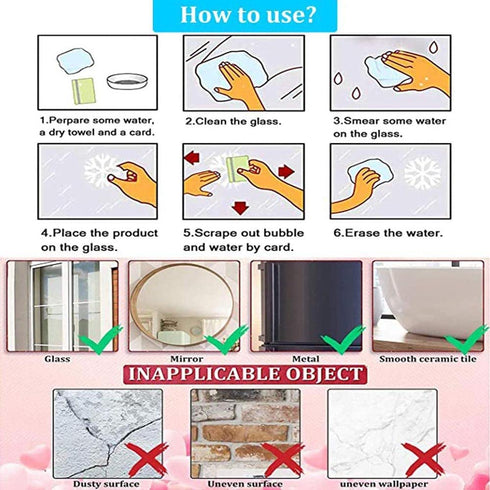 How to use?

1.Perpare some water, a dry towel and a card.

2.Clean the glass.

3.Smear some water on the glass.

4.Place the product on the glass.

5.Scrape out bubble and water by card.

6.Erase the water.

Glass

Mirror

Metal

Smooth ceramic tile

INAPPLICABLE OBJECT

Dusty surface

Uneven surface

uneven wallpaper