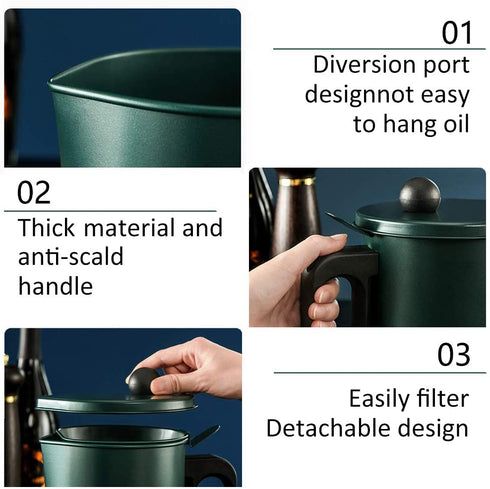 01

Diversion port designnot easy to hang oil

02

Thick material and anti-scald handle

03

Easily filter
Detachable design