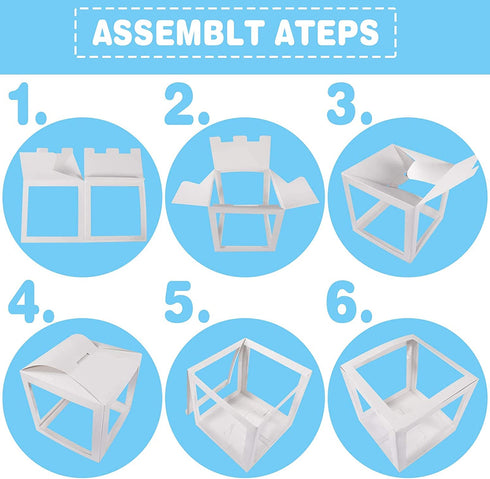 ASSEMBLT ATEPS

1.

2.

3.

4.

5.

6.