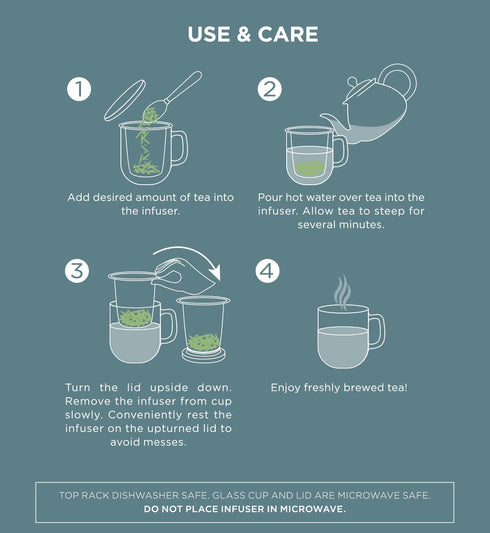 USE & CARE

1

Add desired amount of tea into the infuser.

2

Pour hot water over tea into the infuser. Allow tea to steep for several minutes.

3

Turn the lid upside down. Remove the infuser from cup slowly. Conveniently rest the infuser on the upturned lid to avoid messes.

4

Enjoy freshly brewed tea!

TOP RACK DISHWASHER SAFE. GLASS CUP AND LID ARE MICROWAVE SAFE.
DO NOT PLACE INFUSER IN MICROWAVE.