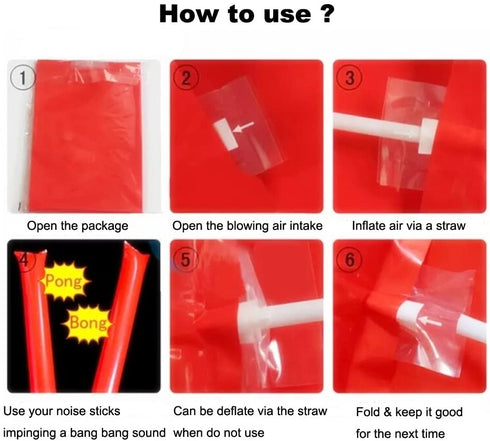 How to use ?

1

Open the package

2

Open the blowing air intake

3

Inflate air via a straw

4

Pong

Bong

Use your noise sticks impinging a bang bang sound

5

Can be deflate via the straw when do not use

6

Fold & keep it good for the next time