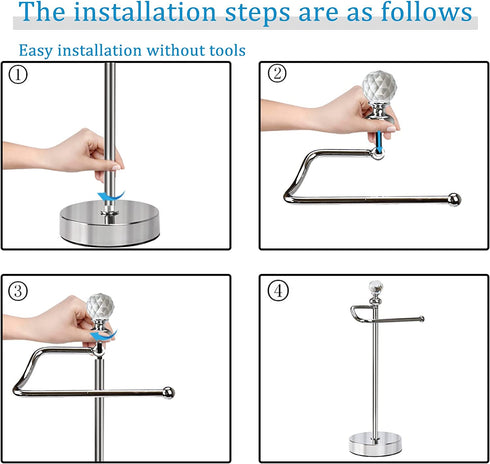 The installation steps are as follows

Easy installation without tools

①

②

③

④