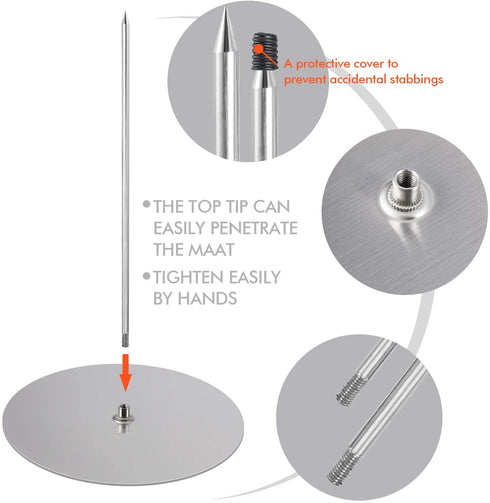 A protective cover to prevent accidental stabbings

• THE TOP TIP CAN EASILY PENETRATE THE MAAT

• TIGHTEN EASILY BY HANDS