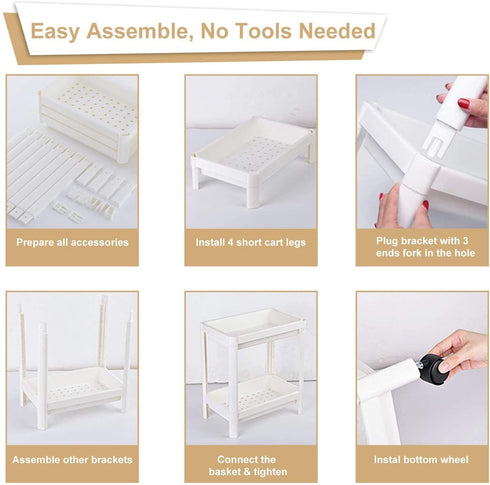 Easy Assemble, No Tools Needed

Prepare all accessories

Install 4 short cart legs

Plug bracket with 3 ends fork in the hole

Assemble other brackets

Connect the basket & tighten

Instal bottom wheel