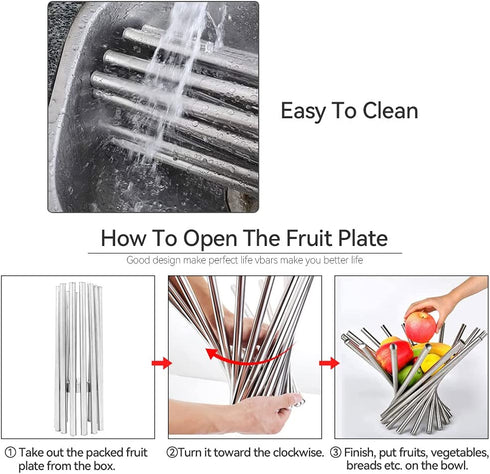 Easy To Clean

How To Open The Fruit Plate

Good design make perfect life vbars make you better life

① Take out the packed fruit plate from the box.

②Turn it toward the clockwise.

③ Finish, put fruits, vegetables, breads etc. on the bowl.