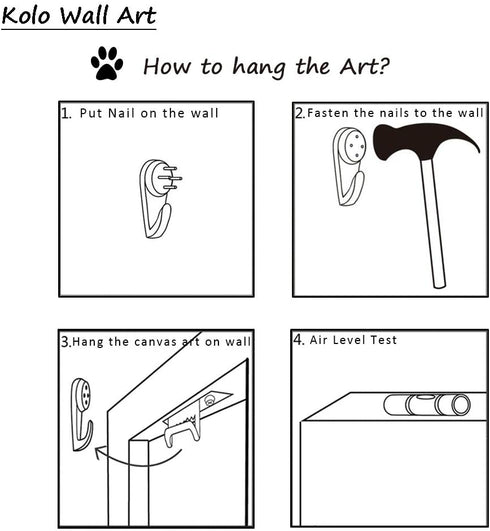 Kolo Wall Art

How to hang the Art?

1. Put Nail on the wall

2. Fasten the nails to the wall

3. Hang the canvas art on wall

4. Air Level Test