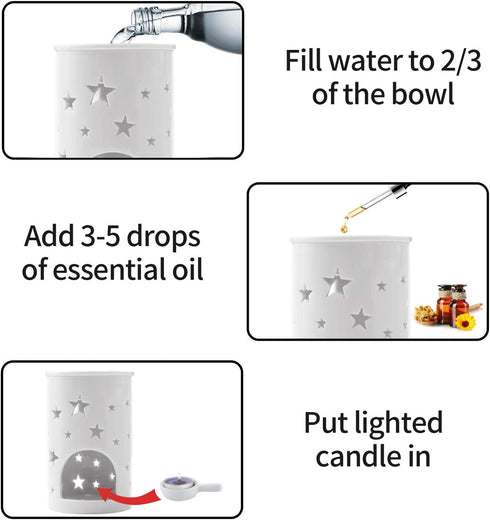 Fill water to 2/3 of the bowl

Add 3-5 drops of essential oil

Put lighted candle in