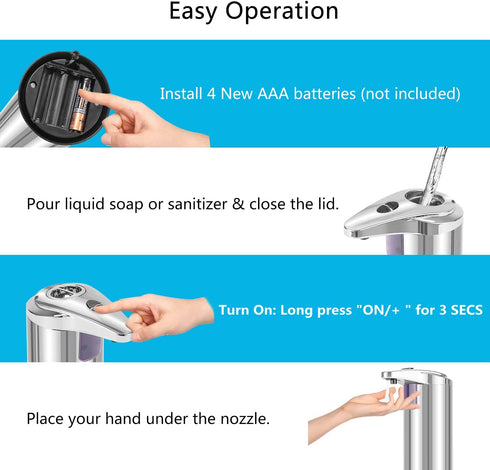 Easy Operation

Install 4 New AAA batteries (not included)

Pour liquid soap or sanitizer & close the lid.

Turn On: Long press "ON/+ " for 3 SECS

Place your hand under the nozzle.