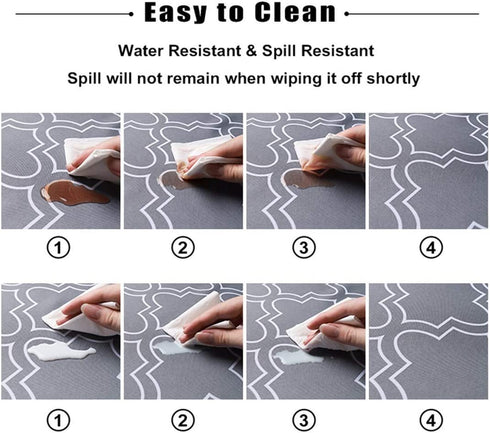 Easy to Clean

Water Resistant & Spill Resistant

Spill will not remain when wiping it off shortly

①

②

③

④

①

②

③

④