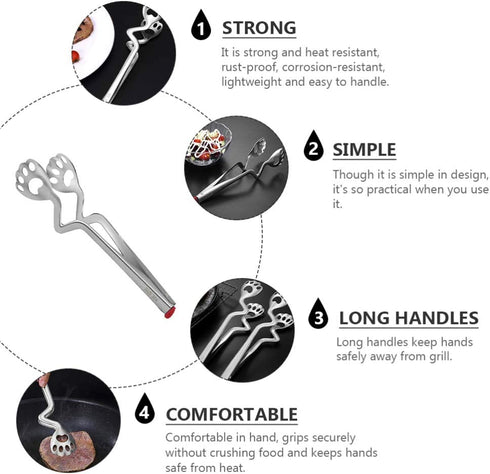 1 STRONG

It is strong and heat resistant, rust-proof, corrosion-resistant, lightweight and easy to handle.

2 SIMPLE

Though it is simple in design, it's so practical when you use it.

3 LONG HANDLES

Long handles keep hands safely away from grill.

4 COMFORTABLE

Comfortable in hand, grips securely without crushing food and keeps hands safe from heat.