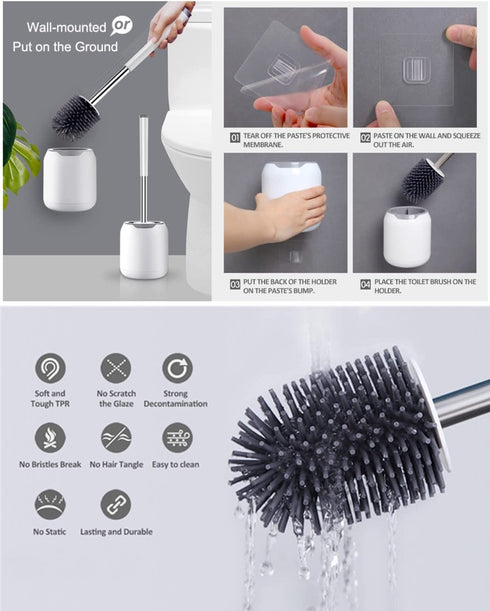 Wall-mounted or Put on the Ground

01 TEAR OFF THE PASTE'S PROTECTIVE MEMBRANE.

02 PASTE ON THE WALL AND SQUEEZE OUT THE AIR.

03 PUT THE BACK OF THE HOLDER ON THE PASTE'S BUMP.

04 PLACE THE TOILET BRUSH ON THE HOLDER.

Soft and Tough TPR

No Scratch the Glaze

Strong Decontamination

No Bristles Break

No Hair Tangle

Easy to clean

No Static

Lasting and Durable