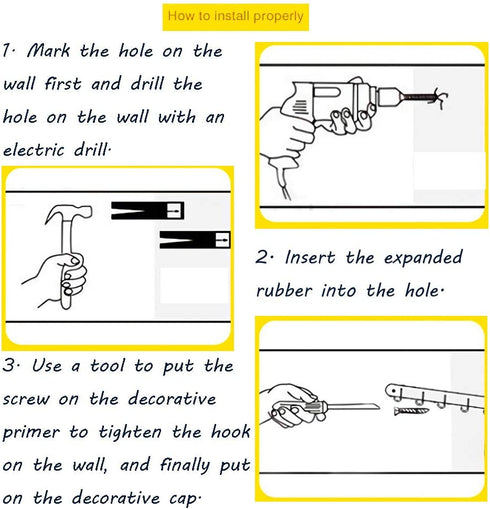 How to install properly

1· Mark the hole on the wall first and drill the hole on the wall with an electric drill·

2· Insert the expanded rubber into the hole·

3· Use a tool to put the screw on the decorative primer to tighten the hook on the wall, and finally put on the decorative cap·