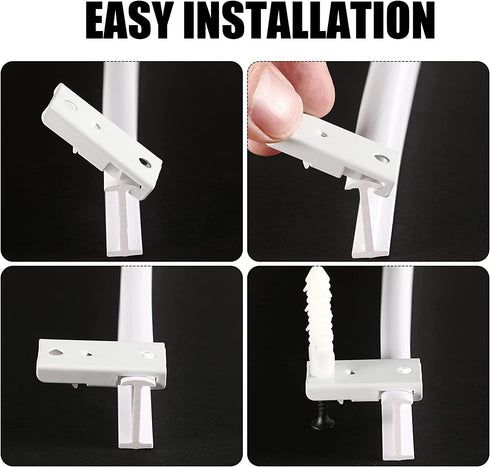 EASY INSTALLATION