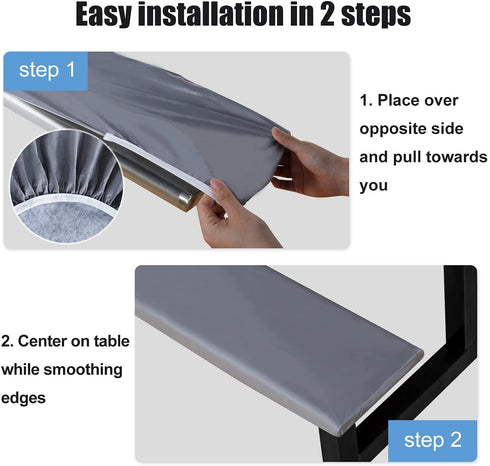 Easy installation in 2 steps

step 1

1. Place over opposite side and pull towards you

2. Center on table while smoothing edges

step 2