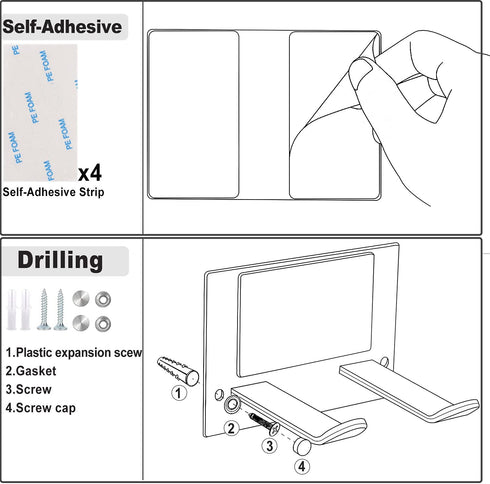 Self-Adhesive

PE FOAM PE FOAM PE FOAM PE FOAM PE FOAM PE FOAM

x4

Self-Adhesive Strip

Drilling

1.Plastic expansion scew
2.Gasket
3.Screw
4.Screw cap

1
2
3
4