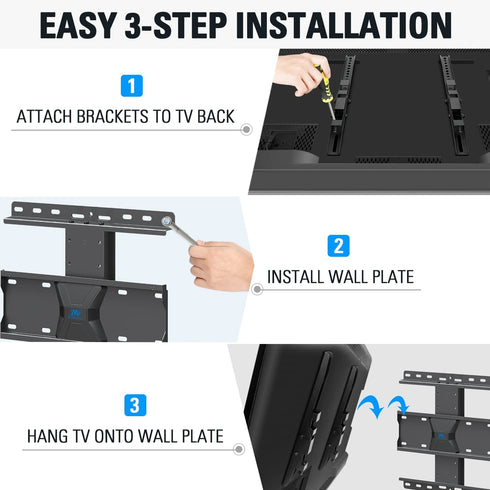 EASY 3-STEP INSTALLATION

1
ATTACH BRACKETS TO TV BACK

2
INSTALL WALL PLATE

3
HANG TV ONTO WALL PLATE