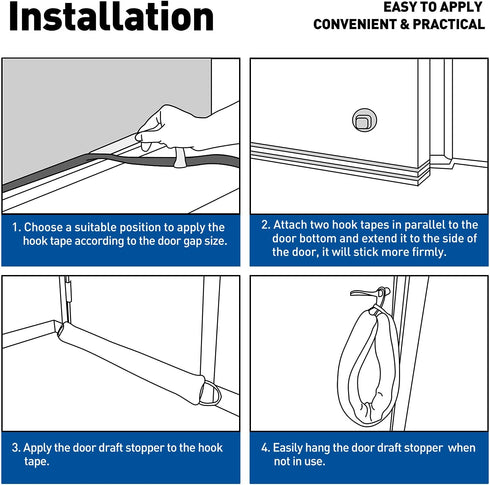 Installation

EASY TO APPLY
CONVENIENT & PRACTICAL

1. Choose a suitable position to apply the hook tape according to the door gap size.

2. Attach two hook tapes in parallel to the door bottom and extend it to the side of the door, it will stick more firmly.

3. Apply the door draft stopper to the hook tape.

4. Easily hang the door draft stopper when not in use.