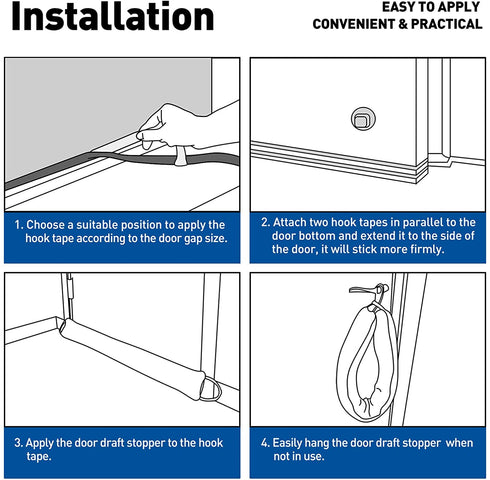 Installation

EASY TO APPLY
CONVENIENT & PRACTICAL

1. Choose a suitable position to apply the hook tape according to the door gap size.

2. Attach two hook tapes in parallel to the door bottom and extend it to the side of the door, it will stick more firmly.

3. Apply the door draft stopper to the hook tape.

4. Easily hang the door draft stopper when not in use.