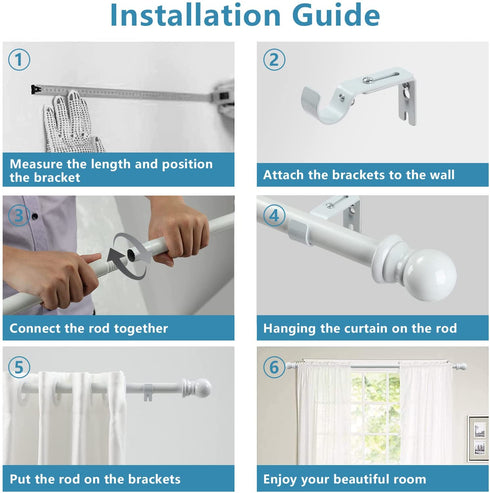 Installation Guide

1
Measure the length and position the bracket

2
Attach the brackets to the wall

3
Connect the rod together

4
Hanging the curtain on the rod

5
Put the rod on the brackets

6
Enjoy your beautiful room