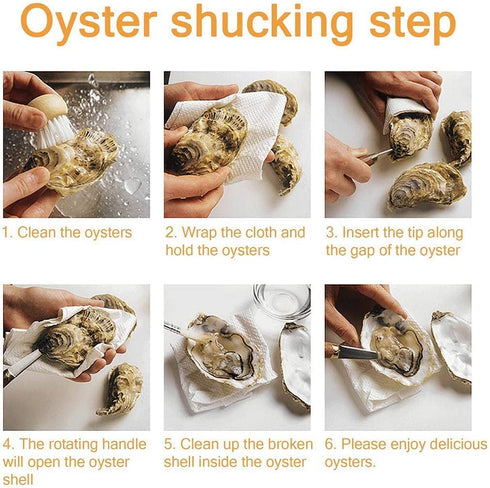 Oyster shucking step

1. Clean the oysters

2. Wrap the cloth and hold the oysters

3. Insert the tip along the gap of the oyster

4. The rotating handle will open the oyster shell

5. Clean up the broken shell inside the oyster

6. Please enjoy delicious oysters.