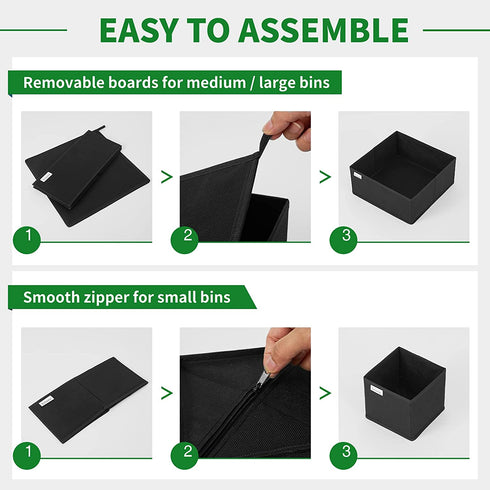 EASY TO ASSEMBLE

Removable boards for medium / large bins

1 > 2 > 3

Smooth zipper for small bins

1 > 2 > 3