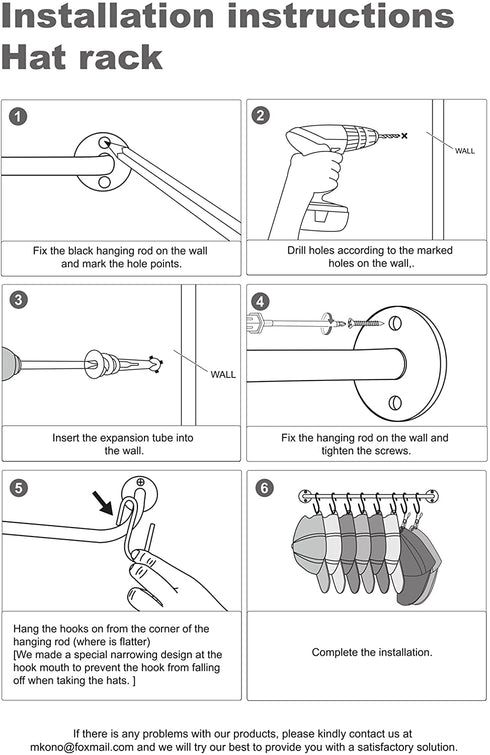 Installation instructions
Hat rack

1

Fix the black hanging rod on the wall and mark the hole points.

2

WALL

Drill holes according to the marked holes on the wall,.

3

WALL

Insert the expansion tube into the wall.

4

Fix the hanging rod on the wall and tighten the screws.

5

Hang the hooks on from the corner of the hanging rod (where is flatter)
[We made a special narrowing design at the hook mouth to prevent the hook from falling off when taking the hats. ]

6

Complete the installation.

If there is any problems with our products, please kindly contact us at mkono@foxmail.com and we will try our best to provide you with a satisfactory solution.