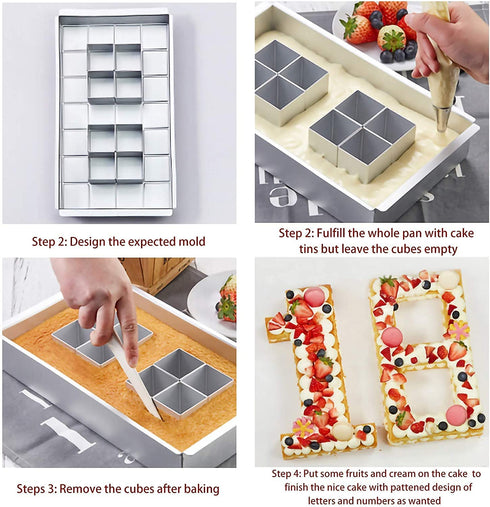 Step 2: Design the expected mold

Step 2: Fulfill the whole pan with cake tins but leave the cubes empty

Steps 3: Remove the cubes after baking

Step 4: Put some fruits and cream on the cake to finish the nice cake with pattened design of letters and numbers as wanted