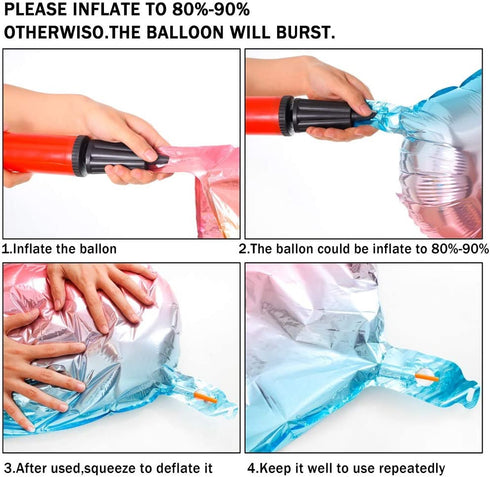 PLEASE INFLATE TO 80%-90%
OTHERWISO.THE BALLOON WILL BURST.

1.Inflate the ballon

2.The ballon could be inflate to 80%-90%

3.After used,squeeze to deflate it

4.Keep it well to use repeatedly