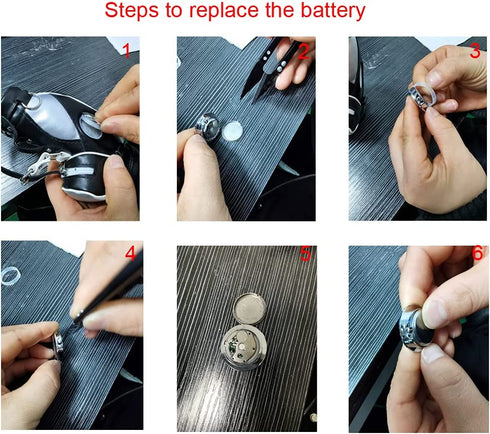 Steps to replace the battery

1

2

3

4

5

6