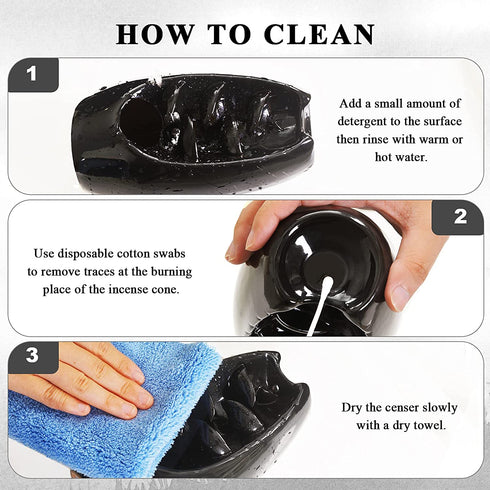 HOW TO CLEAN

1

Add a small amount of detergent to the surface then rinse with warm or hot water.

2

Use disposable cotton swabs to remove traces at the burning place of the incense cone.

3

Dry the censer slowly with a dry towel.