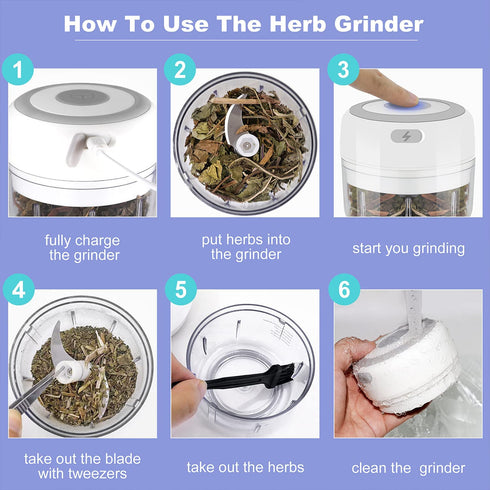 How To Use The Herb Grinder

1

fully charge the grinder

2

put herbs into the grinder

3

start you grinding

4

take out the blade with tweezers

5

take out the herbs

6

clean the grinder