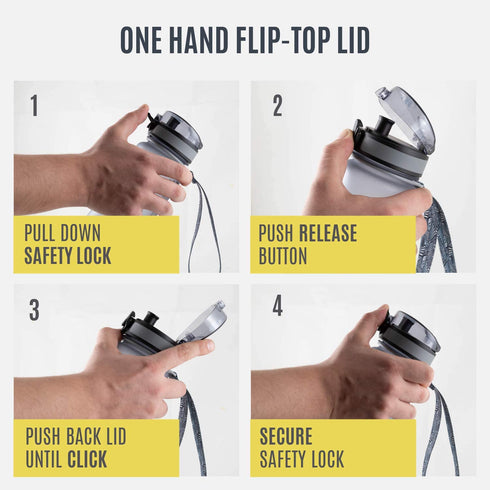 ONE HAND FLIP-TOP LID

1

PULL DOWN
SAFETY LOCK

2

PUSH RELEASE
BUTTON

3

PUSH BACK LID
UNTIL CLICK

4

SECURE
SAFETY LOCK