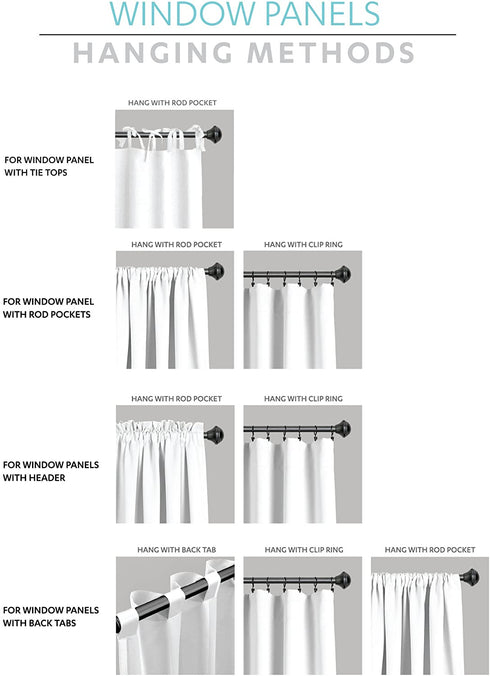 WINDOW PANELS
HANGING METHODS

FOR WINDOW PANEL WITH TIE TOPS

HANG WITH ROD POCKET

FOR WINDOW PANEL WITH ROD POCKETS

HANG WITH ROD POCKET

HANG WITH CLIP RING

FOR WINDOW PANELS WITH HEADER

HANG WITH ROD POCKET

HANG WITH CLIP RING

FOR WINDOW PANELS WITH BACK TABS

HANG WITH BACK TAB

HANG WITH CLIP RING

HANG WITH ROD POCKET