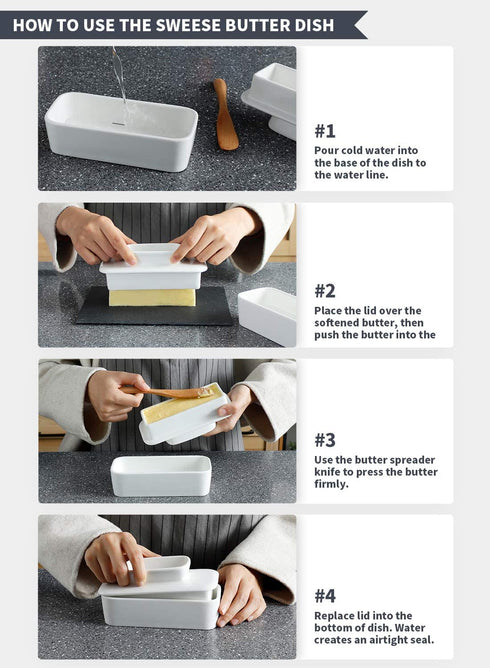 HOW TO USE THE SWEESE BUTTER DISH

#1
Pour cold water into the base of the dish to the water line.

#2
Place the lid over the softened butter, then push the butter into the

#3
Use the butter spreader knife to press the butter firmly.

#4
Replace lid into the bottom of dish. Water creates an airtight seal.