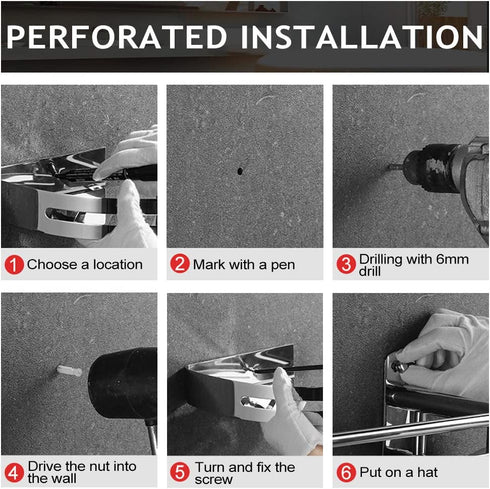 PERFORATED INSTALLATION

1 Choose a location

2 Mark with a pen

3 Drilling with 6mm drill

4 Drive the nut into the wall

5 Turn and fix the screw

6 Put on a hat