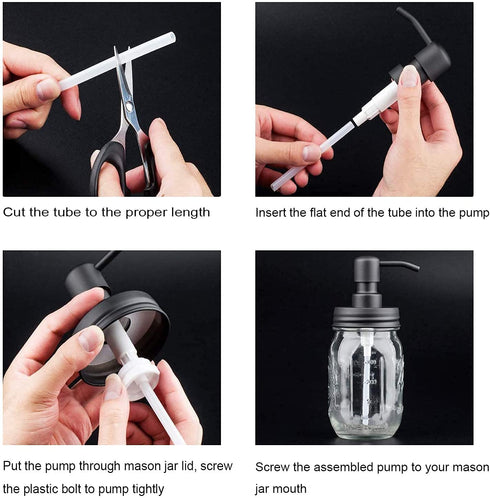 Cut the tube to the proper length

Insert the flat end of the tube into the pump

Put the pump through mason jar lid, screw the plastic bolt to pump tightly

Screw the assembled pump to your mason jar mouth