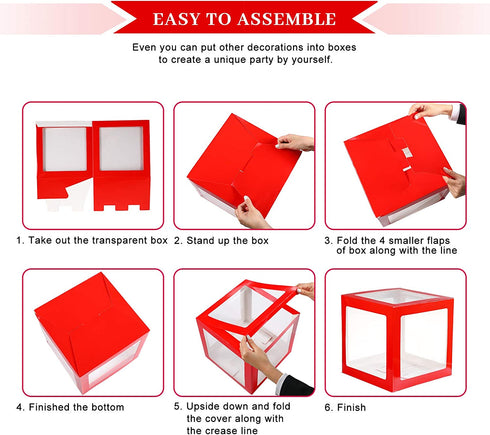 EASY TO ASSEMBLE

Even you can put other decorations into boxes to create a unique party by yourself.

1. Take out the transparent box

2. Stand up the box

3. Fold the 4 smaller flaps of box along with the line

4. Finished the bottom

5. Upside down and fold the cover along with the crease line

6. Finish