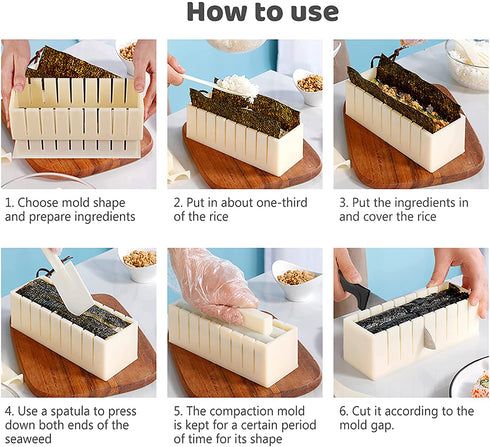 How to use

1. Choose mold shape and prepare ingredients

2. Put in about one-third of the rice

3. Put the ingredients in and cover the rice

4. Use a spatula to press down both ends of the seaweed

5. The compaction mold is kept for a certain period of time for its shape

6. Cut it according to the mold gap.