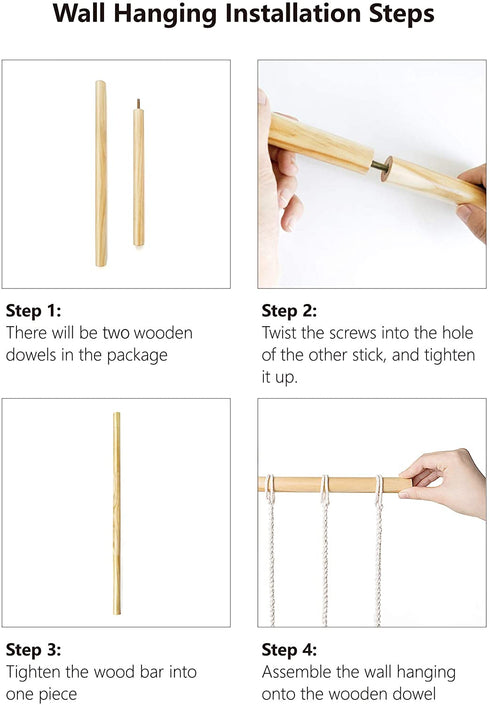 Wall Hanging Installation Steps

Step 1:
There will be two wooden dowels in the package

Step 2:
Twist the screws into the hole of the other stick, and tighten it up.

Step 3:
Tighten the wood bar into one piece

Step 4:
Assemble the wall hanging onto the wooden dowel